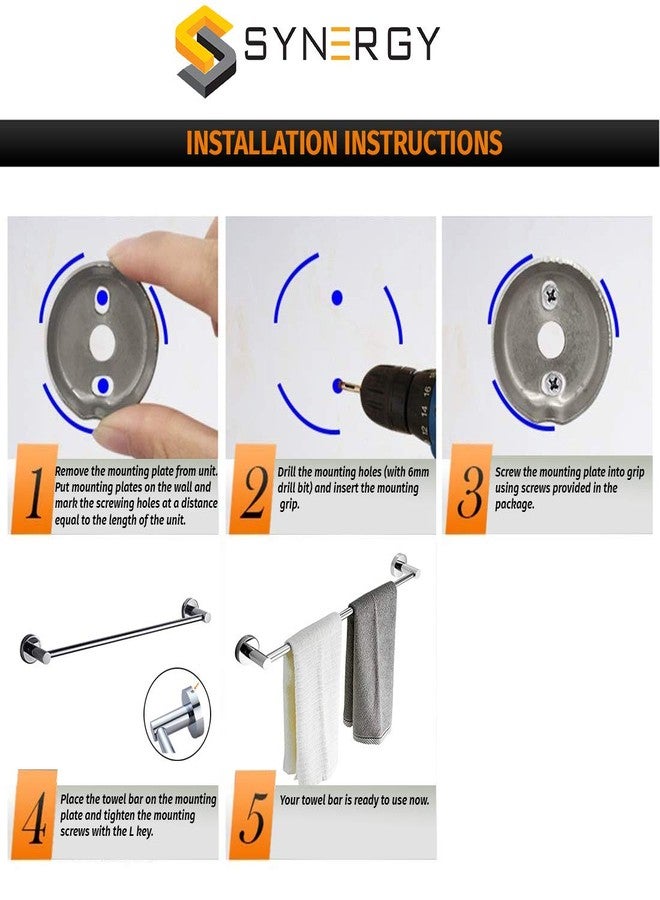 SYNERGY

INSTALLATION INSTRUCTIONS

1 Remove the mounting plate from unit. Put mounting plates on the wall and mark the screwing holes at a distance equal to the length of the unit.

2 Drill the mounting holes (with 6mm drill bit) and insert the mounting grip.

3 Screw the mounting plate into grip using screws provided in the package.

4 Place the towel bar on the mounting plate and tighten the mounting screws with the L key.

5 Your towel bar is ready to use now.